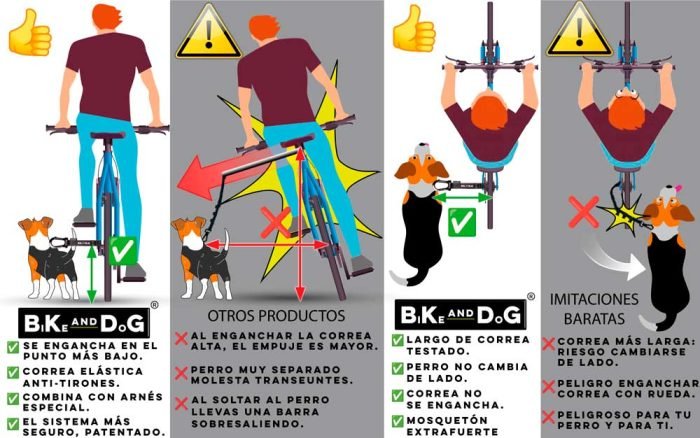 BiKe AND DoG ®

SE ENGANCHA EN EL PUNTO MÁS BAJO.

CORREA ELÁSTICA ANTI-TIRONES.

COMBINA CON ARNÉS ESPECIAL.

EL SISTEMA MÁS SEGURO, PATENTADO.

OTROS PRODUCTOS

AL ENGANCHAR LA CORREA ALTA, EL EMPUJE ES MAYOR.

PERRO MUY SEPARADO MOLESTA TRANSEUNTES.

AL SOLTAR AL PERRO LLEVAS UNA BARRA SOBRESALIENDO.

BiKe AND DoG ®

LARGO DE CORREA TESTADO.

PERRO NO CAMBIA DE LADO.

CORREA NO SE ENGANCHA.

MOSQUETÓN EXTRAFUERTE

IMITACIONES BARATAS

CORREA MÁS LARGA: RIESGO CAMBIARSE DE LADO.

PELIGRO ENGANCHAR CORREA CON RUEDA.

PELIGROSO PARA TU PERRO Y PARA TI.